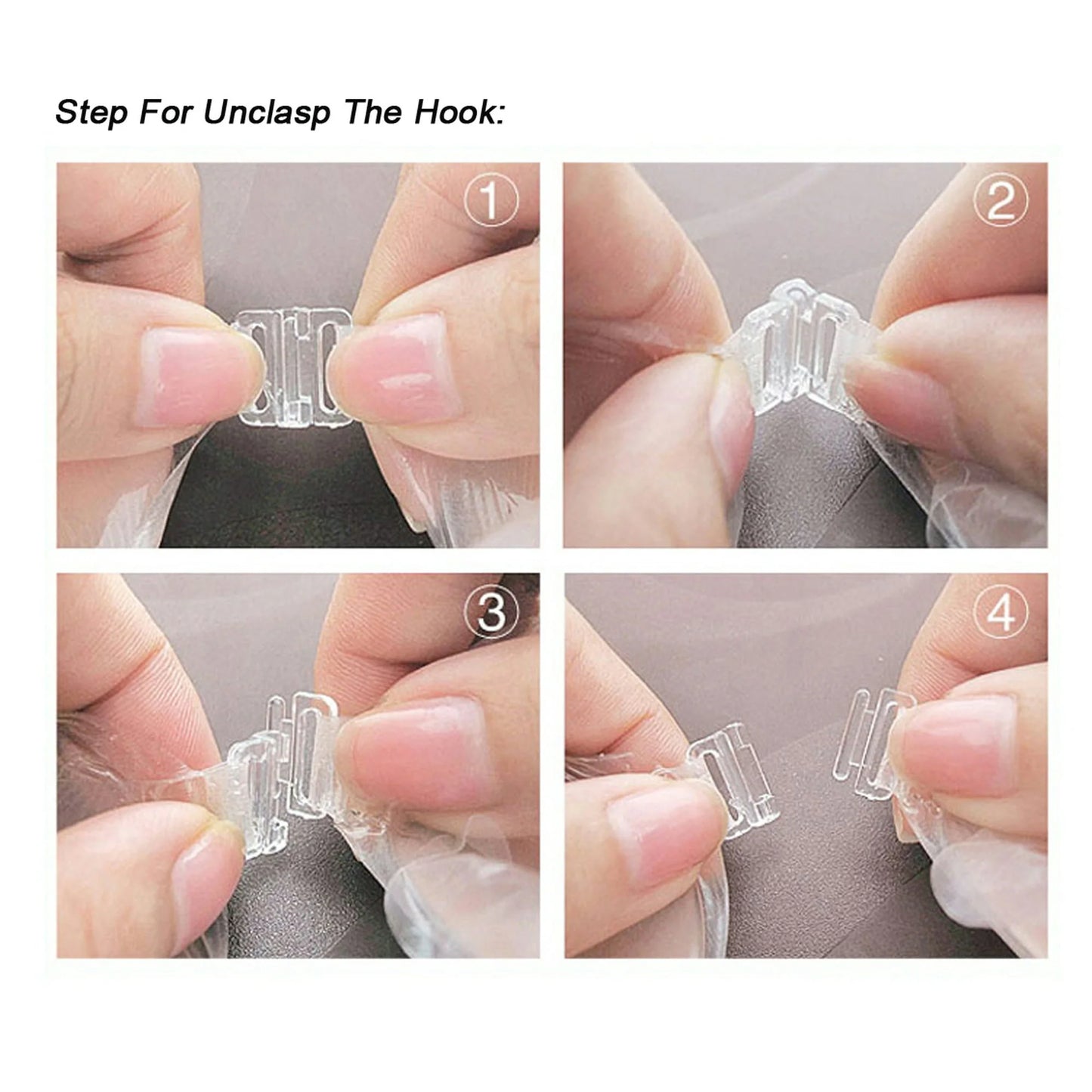 Step For Unclasp The Hook:

①

②

③

④