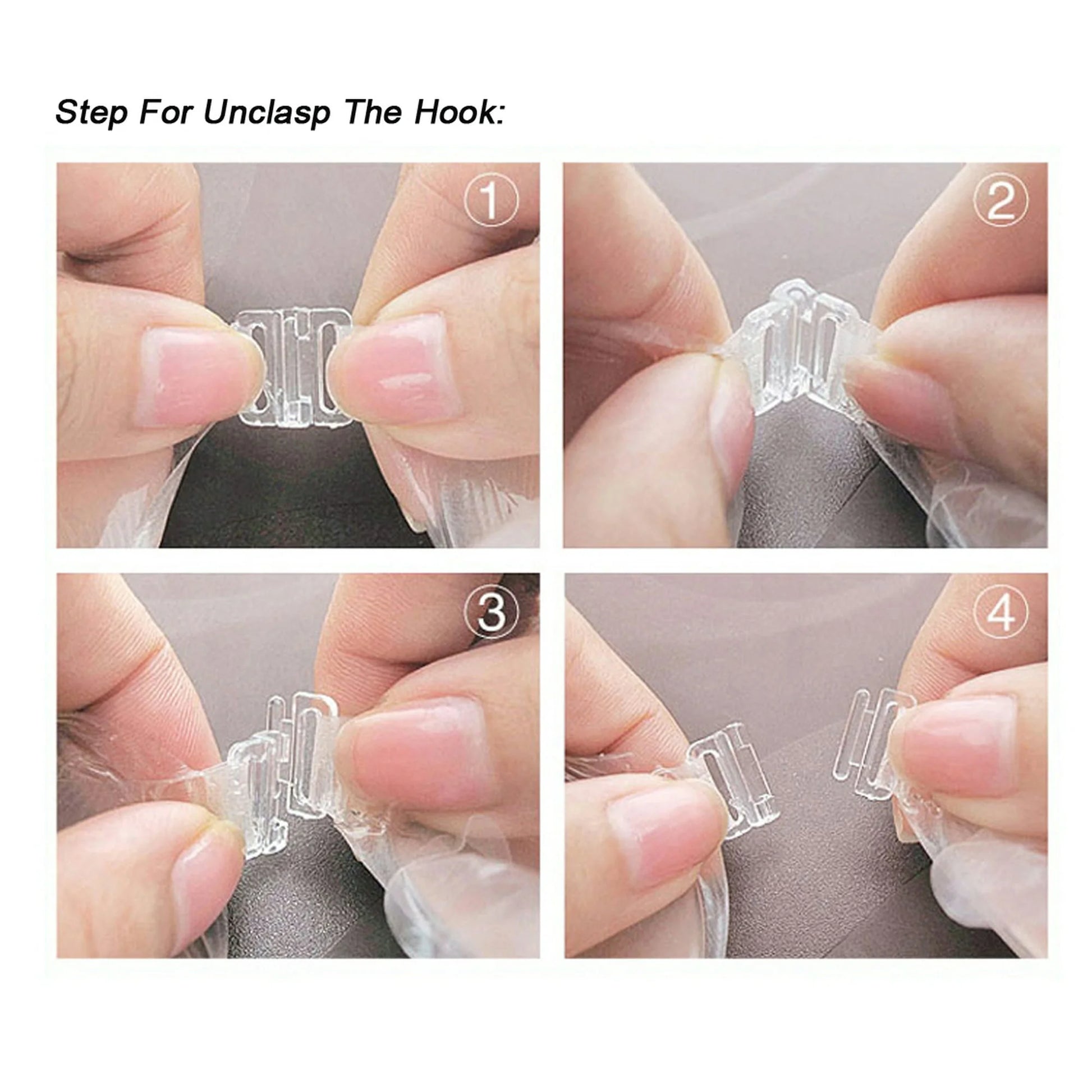 Step For Unclasp The Hook:

①

②

③

④