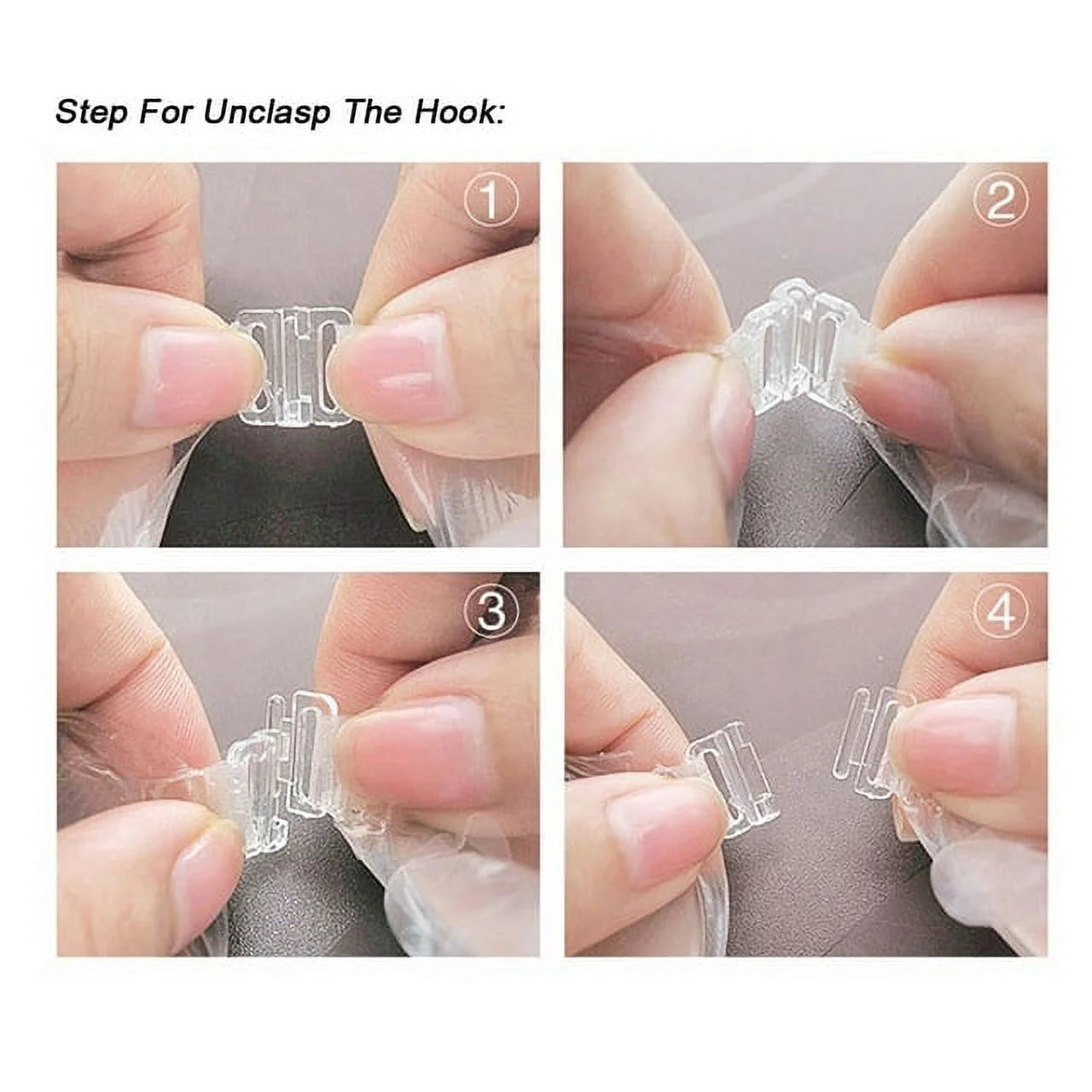 Step For Unclasp The Hook:

①

②

③

④